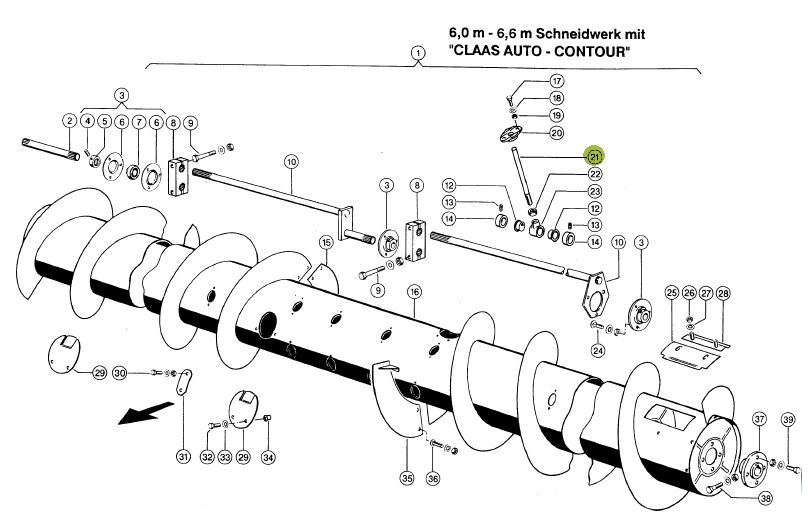 6,0 m - 6,6 m Schneidwerk mit
"CLAAS AUTO - CONTOUR"

1
3
2 4 5 6 7 6 8 9
17
18
19
20
21
22
23
12
13
14
10
3
8
12
13
14
10
3
15
9
16
25 26 27 28
24
29
30
31
32 33 29 34
35
36
37
39
38