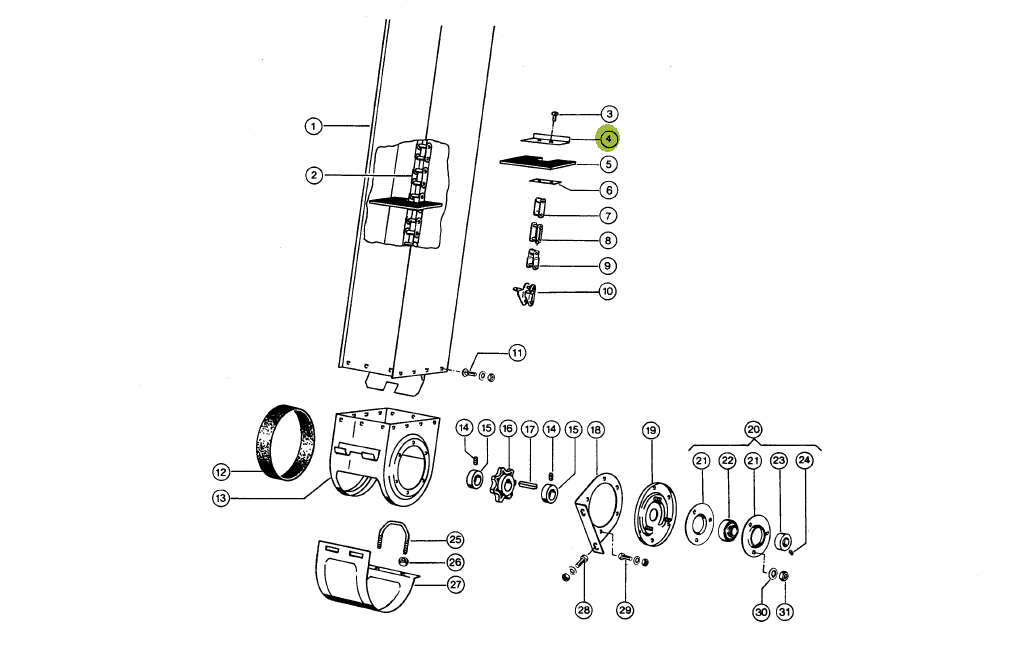 1
2
3
4
5
6
7
8
9
10
11
12
13
14
15
16
17
14
15
18
19
20
21
22
21
23
24
25
26
27
28
29
30
31