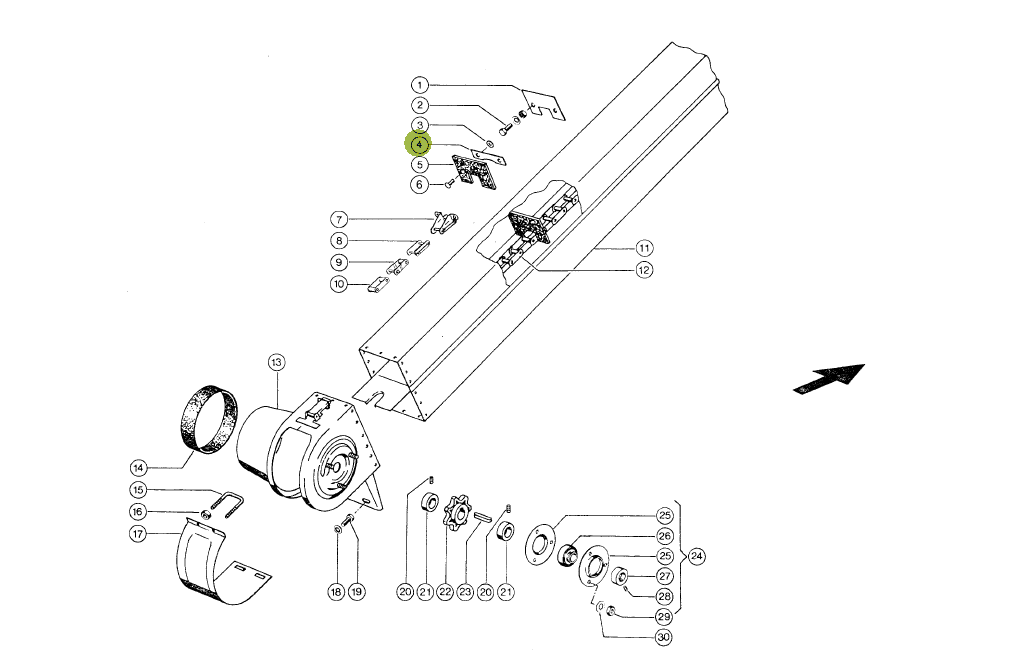 1
2
3
4
5
6
7
8
9
10
11
12
13
14
15
16
17
18
19
20
21
22
23
20
21
25
26
25
27
28
29
30
24