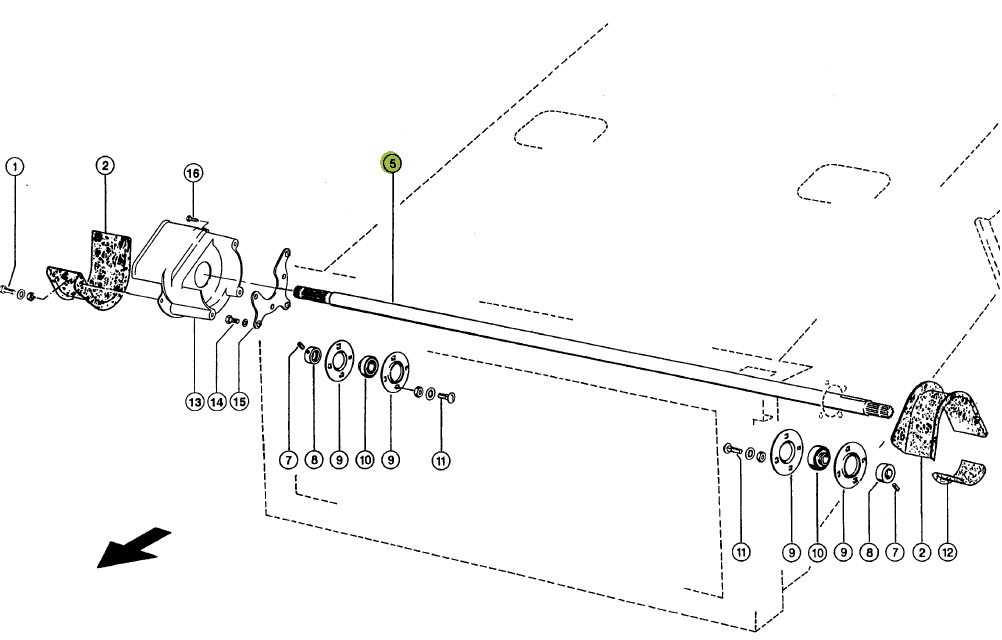 1
2
16
5
13
14
15
7
8
9
10
9
11
11
9
10
9
8
7
2
12