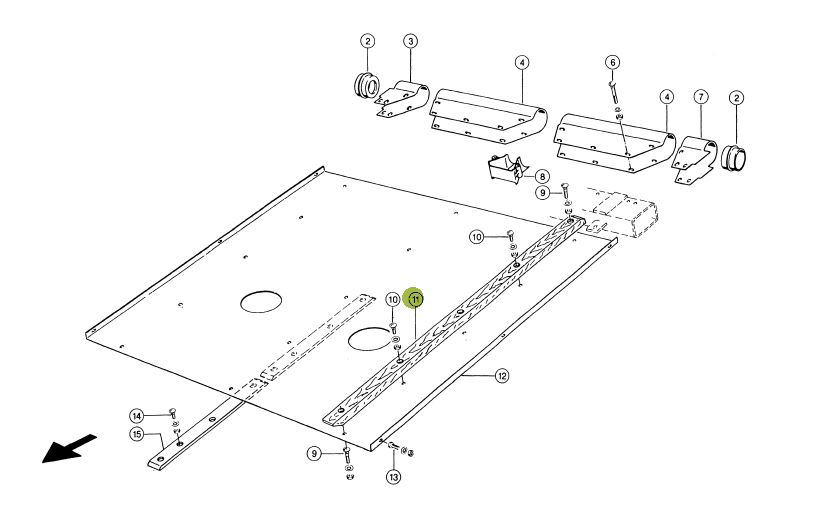 2
3
4
6
4
7
2
8
9
10
10
11
12
14
15
9
13