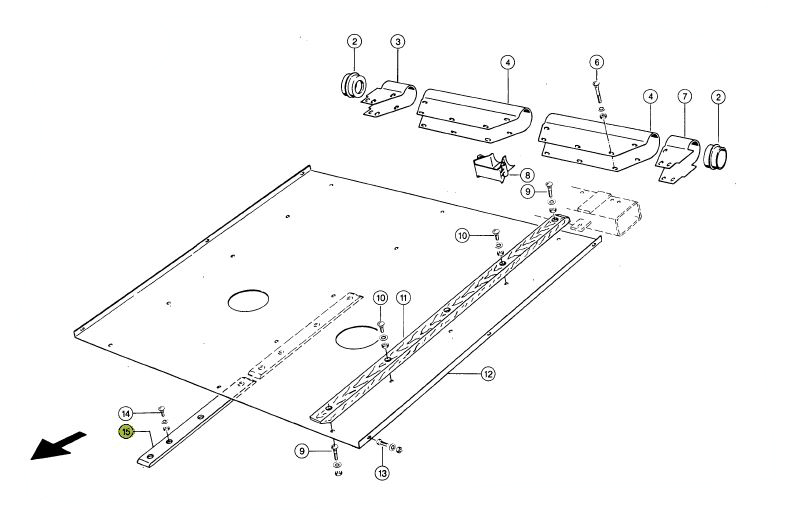 2
3
4
6
4
7
2
8
9
10
10
11
12
14
15
9
13