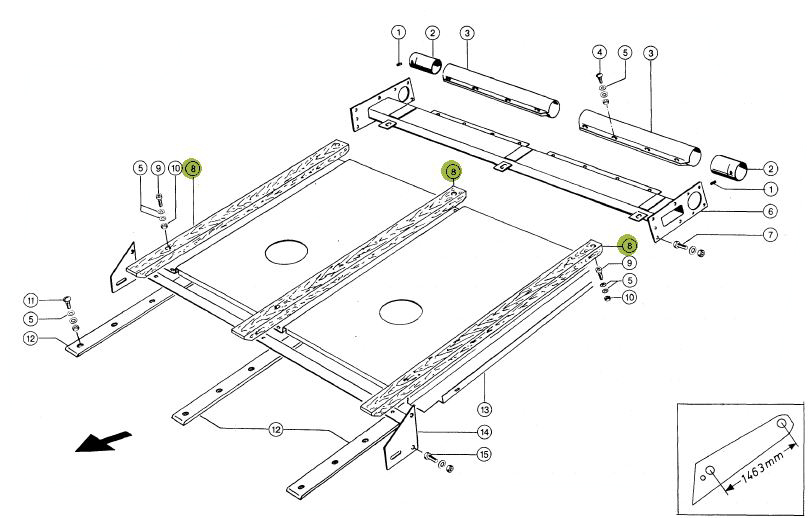 1
2
3
4
5
3
2
1
6
7
5
9
10
8
8
8
9
5
10
11
5
12
13
12
14
15
1463mm