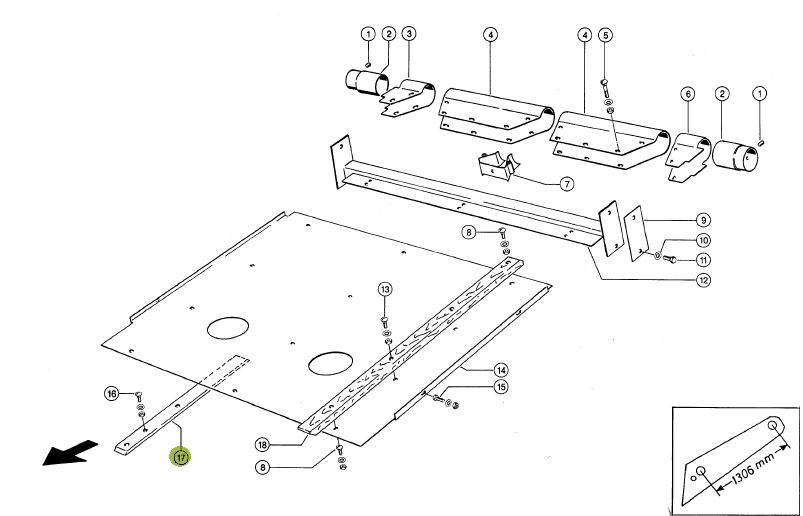 1
2
3
4
4
5
6
2
1
7
8
9
10
11
12
13
14
15
16
17
18
8
1306 mm